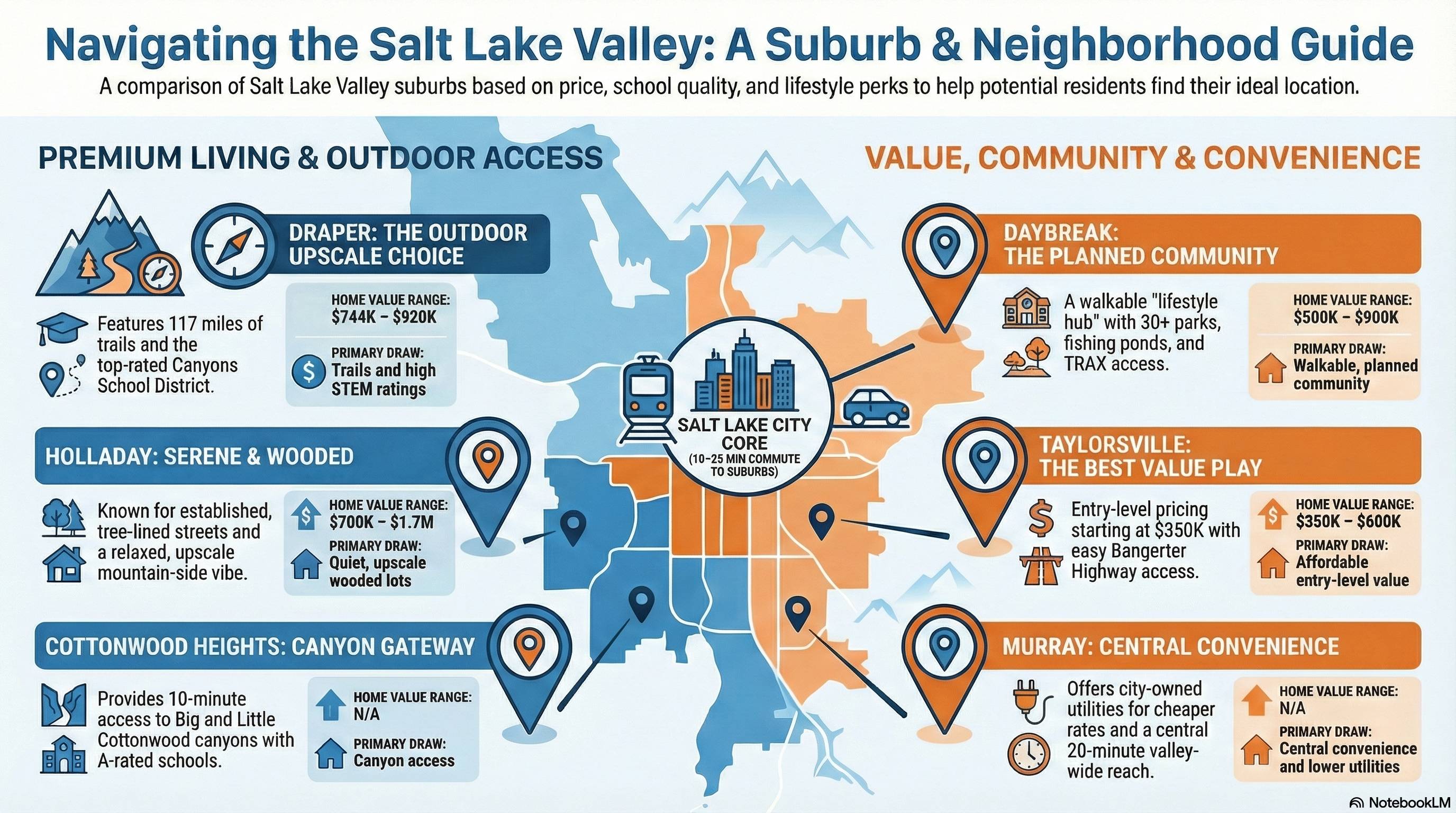 Navigating the Salt Lake Valley: A Suburb & Neighborhood Guide

A comparison of Salt Lake Valley suburbs based on price, school quality, and lifestyle perks to help potential residents find their ideal location.

PREMIUM LIVING & OUTDOOR ACCESS

DRAPER: THE OUTDOOR UPSCALE CHOICE

Features 117 miles of trails and the top-rated Canyons School District.

HOME VALUE RANGE: $744K – $920K

PRIMARY DRAW: Trails and high STEM ratings

HOLLADAY: SERENE & WOODED

Known for established, tree-lined streets and a relaxed, upscale mountain-side vibe.

HOME VALUE RANGE: $700K – $1.7M

PRIMARY DRAW: Quiet, upscale wooded lots

COTTONWOOD HEIGHTS: CANYON GATEWAY

Provides 10-minute access to Big and Little Cottonwood canyons with A-rated schools.

HOME VALUE RANGE: N/A

PRIMARY DRAW: Canyon access

SALT LAKE CITY CORE (10–25 MIN COMMUTE TO SUBURBS)

VALUE, COMMUNITY & CONVENIENCE

DAYBREAK: THE PLANNED COMMUNITY

A walkable "lifestyle hub" with 30+ parks, fishing ponds, and TRAX access.

HOME VALUE RANGE: $500K – $900K

PRIMARY DRAW: Walkable, planned community

TAYLORSVILLE: THE BEST VALUE PLAY

Entry-level pricing starting at $350K with easy Bangerter Highway access.

HOME VALUE RANGE: $350K – $600K

PRIMARY DRAW: Affordable entry-level value

MURRAY: CENTRAL CONVENIENCE

Offers city-owned utilities for cheaper rates and a central 20-minute valley-wide reach.

HOME VALUE RANGE: N/A

PRIMARY DRAW: Central convenience and lower utilities

NotebookLM